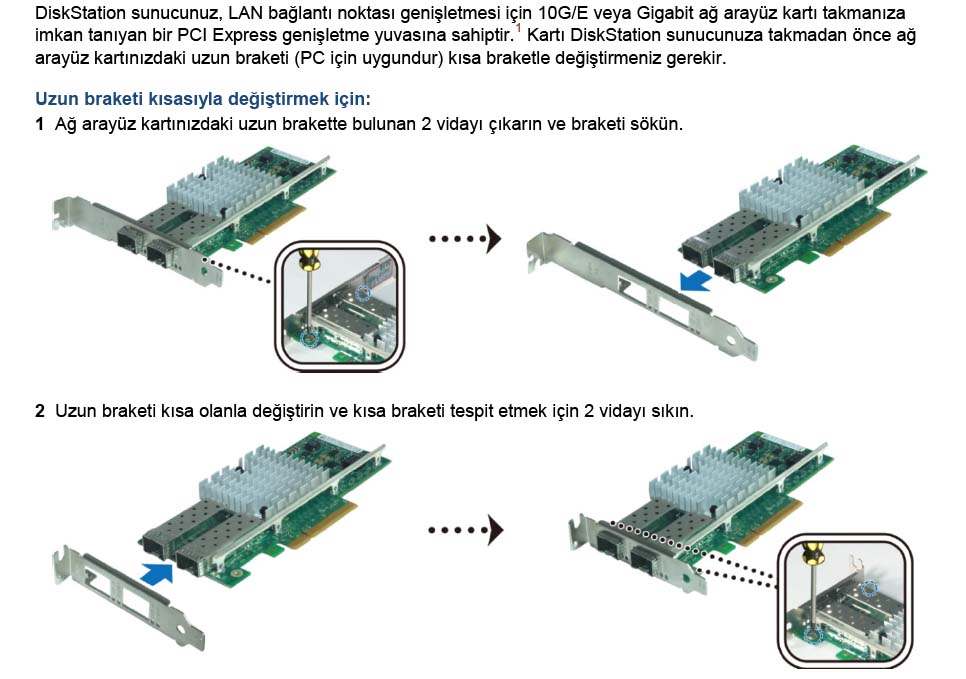 DiskStation sunucunuz, LAN bağlantı noktası genişletmesi için 10G/E veya Gigabit ağ arayüz kartı takmanıza imkan tanıyan bir PCI Express genişletme yuvasına sahiptir.$^1$ Kartı DiskStation sunucunuza takmadan önce ağ arayüz kartınızdaki uzun braketi (PC için uygundur) kısa braketle değiştirmeniz gerekir.

Uzun braketi kısasıyla değiştirmek için:

1 Ağ arayüz kartınızdaki uzun brakette bulunan 2 vidayı çıkarın ve braketi sökün.

2 Uzun braketi kısa olanla değiştirin ve kısa braketi tespit etmek için 2 vidayı sıkın.