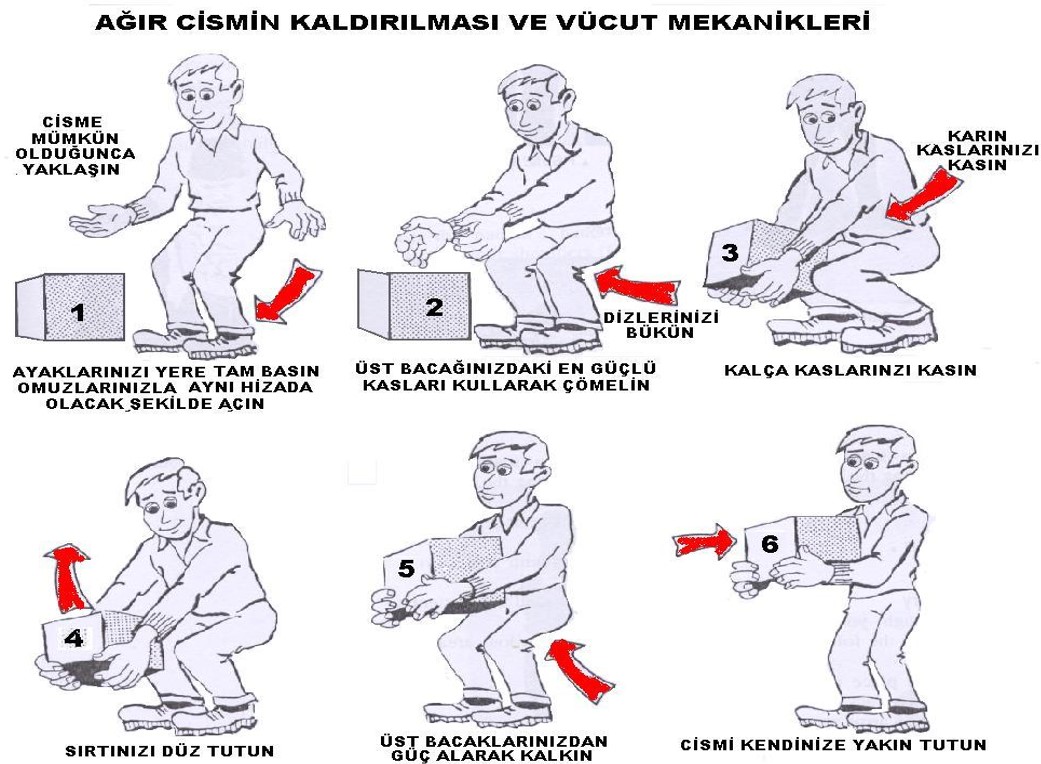 AĞIR CİSMİN KALDIRILMASI VE VÜCUT MEKANİKLERİ

CİSME MÜMKÜN OLDUĞUNCA YAKLAŞIN

1

AYAKLARINIZI YERE TAM BASIN OMUZLARINIZLA AYNI HİZADA OLACAK ŞEKİLDE AÇIN

2

DİZLERİNİZİ BÜKÜN

ÜST BACAĞINIZDAKİ EN GÜÇLÜ KASLARI KULLARAK ÇÖMELİN

KARIN KASLARINIZI KASIN

3

KALÇA KASLARINZI KASIN

4

SIRTINIZI DÜZ TUTUN

5

ÜST BACAKLARINIZDAN GÜÇ ALARAK KALKIN

6

CİSMİ KENDİNİZE YAKIN TUTUN